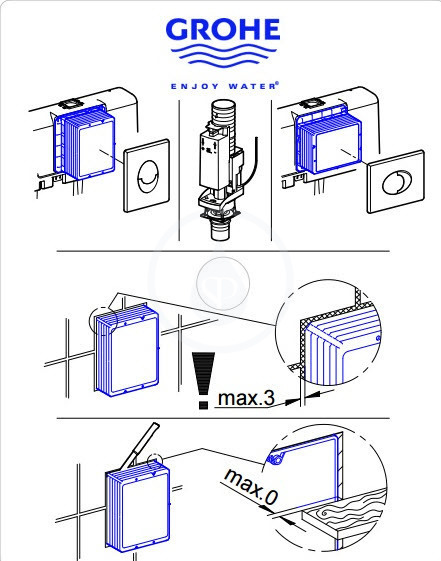 GROHE
ENJOY WATER®

max.3

max.0