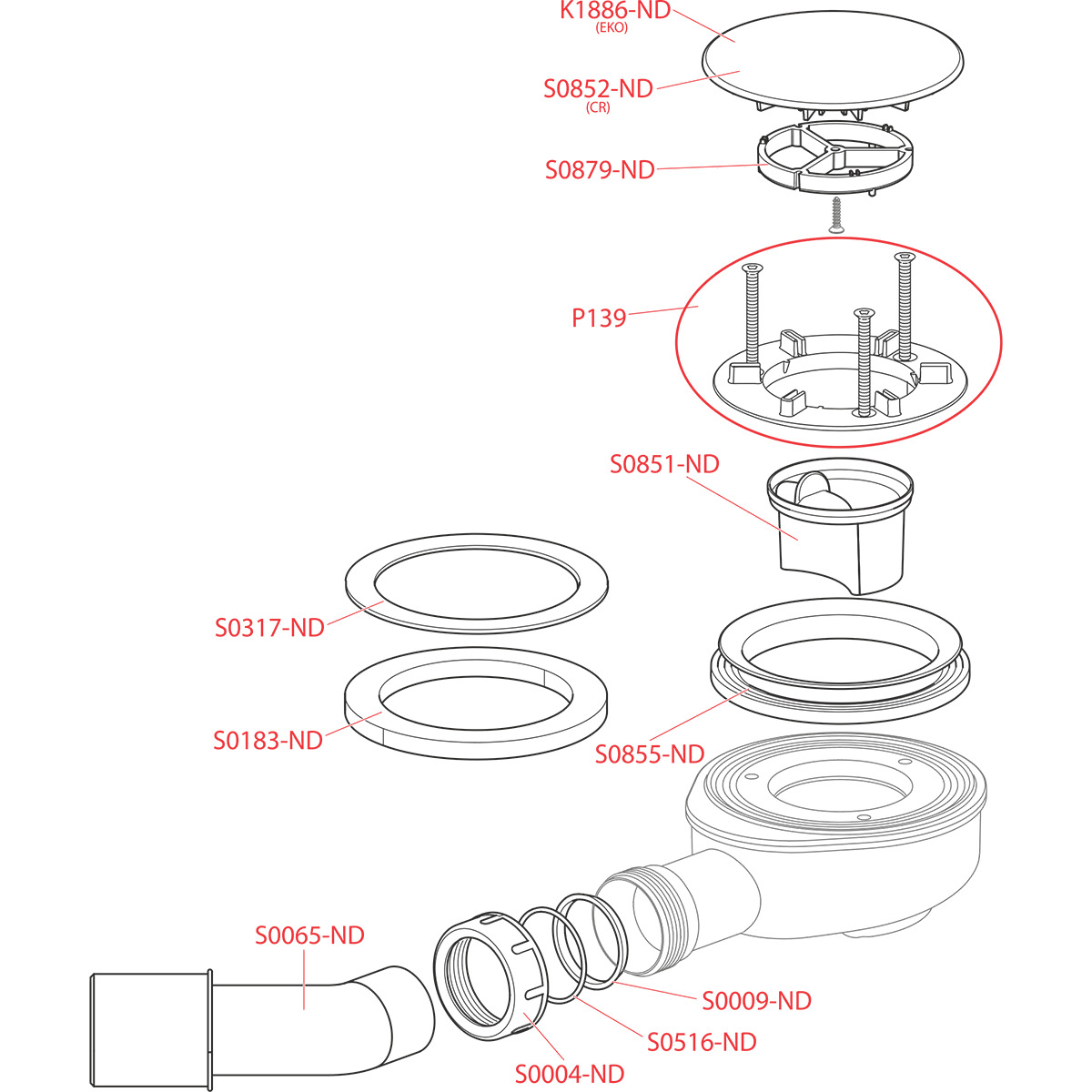 K1886-ND
(EKO)

S0852-ND
(CR)

S0879-ND

P139

S0851-ND

S0317-ND

S0183-ND

S0855-ND

S0065-ND

S0009-ND

S0516-ND

S0004-ND