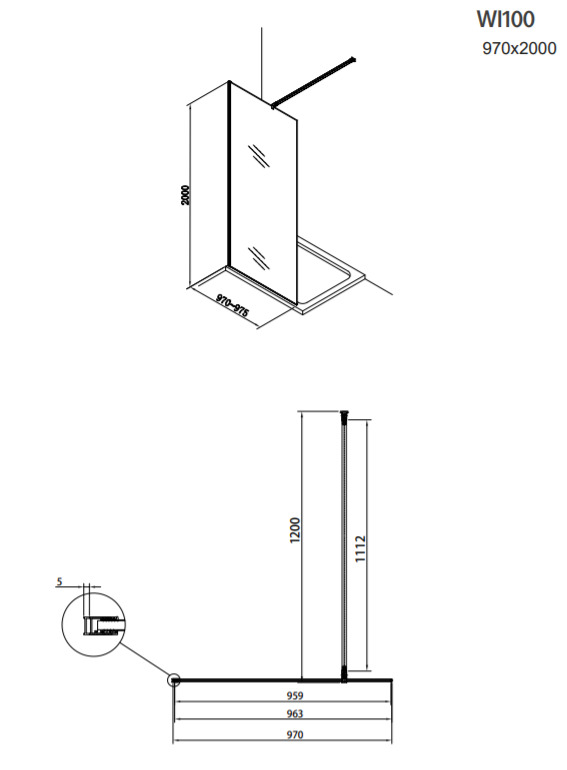 WI100
970x2000

2000
970–975

1200
1112
5
959
963
970