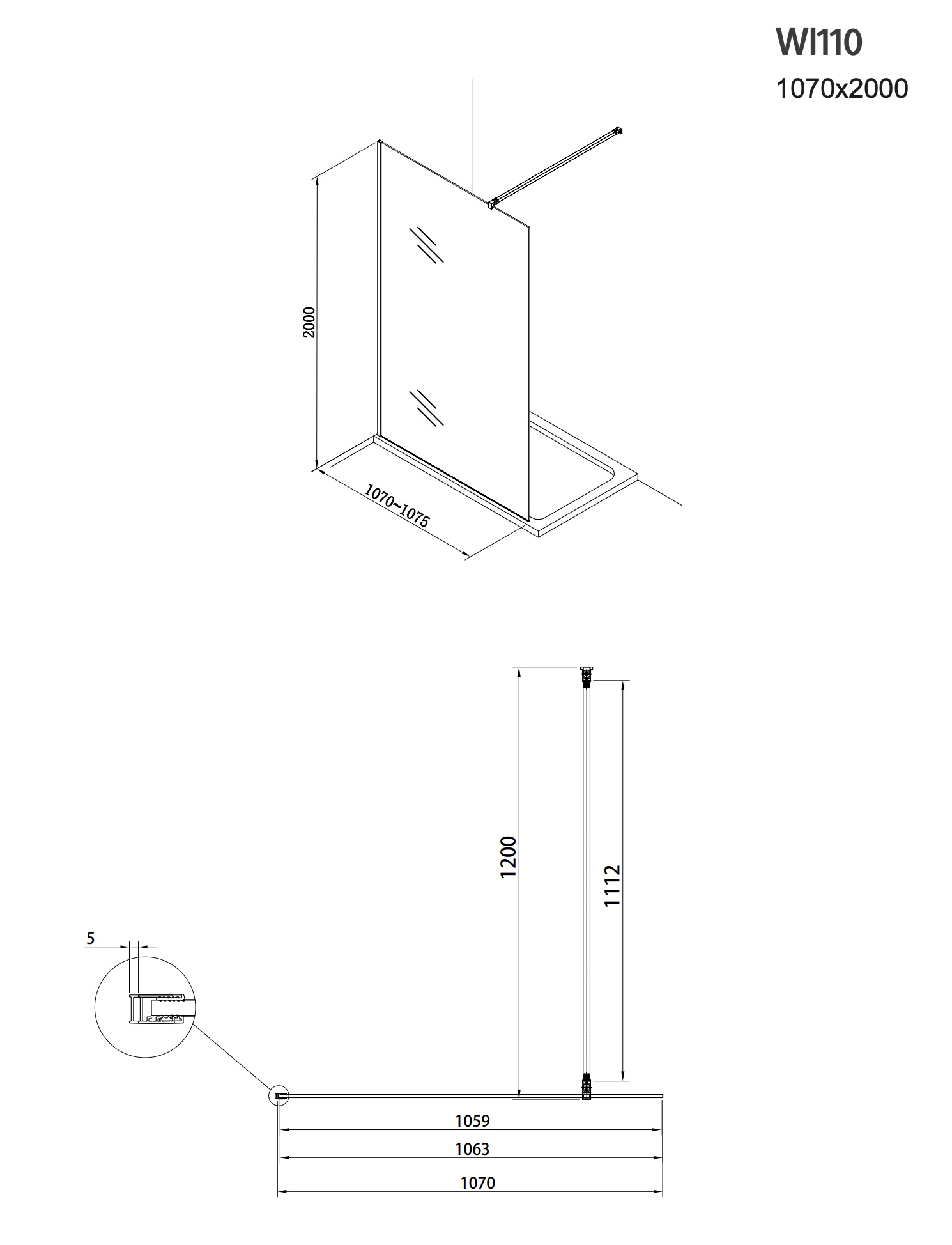 WI110
1070x2000

2000

1070~1075

1200

1112

5

1059

1063

1070