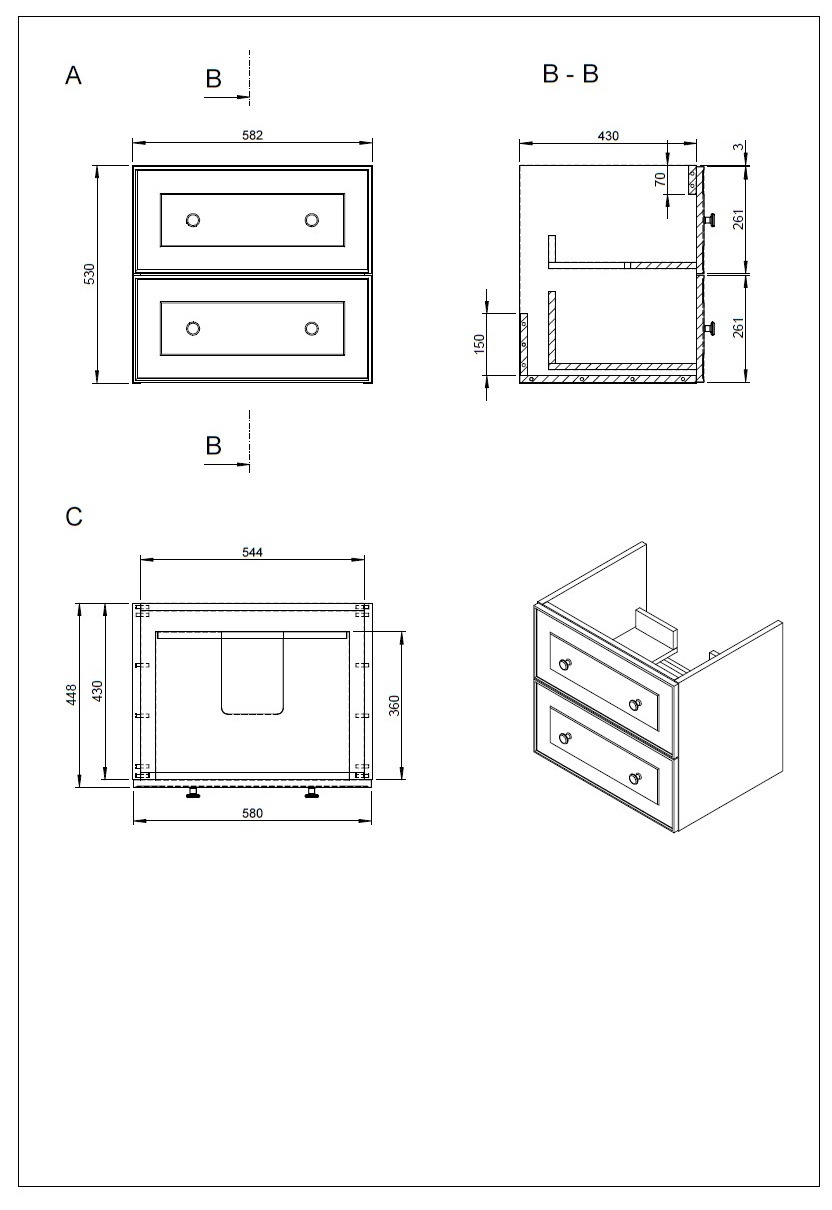 A

B

582

530

B

B - B

430

3

70

261

261

150

C

544

448

430

360

580