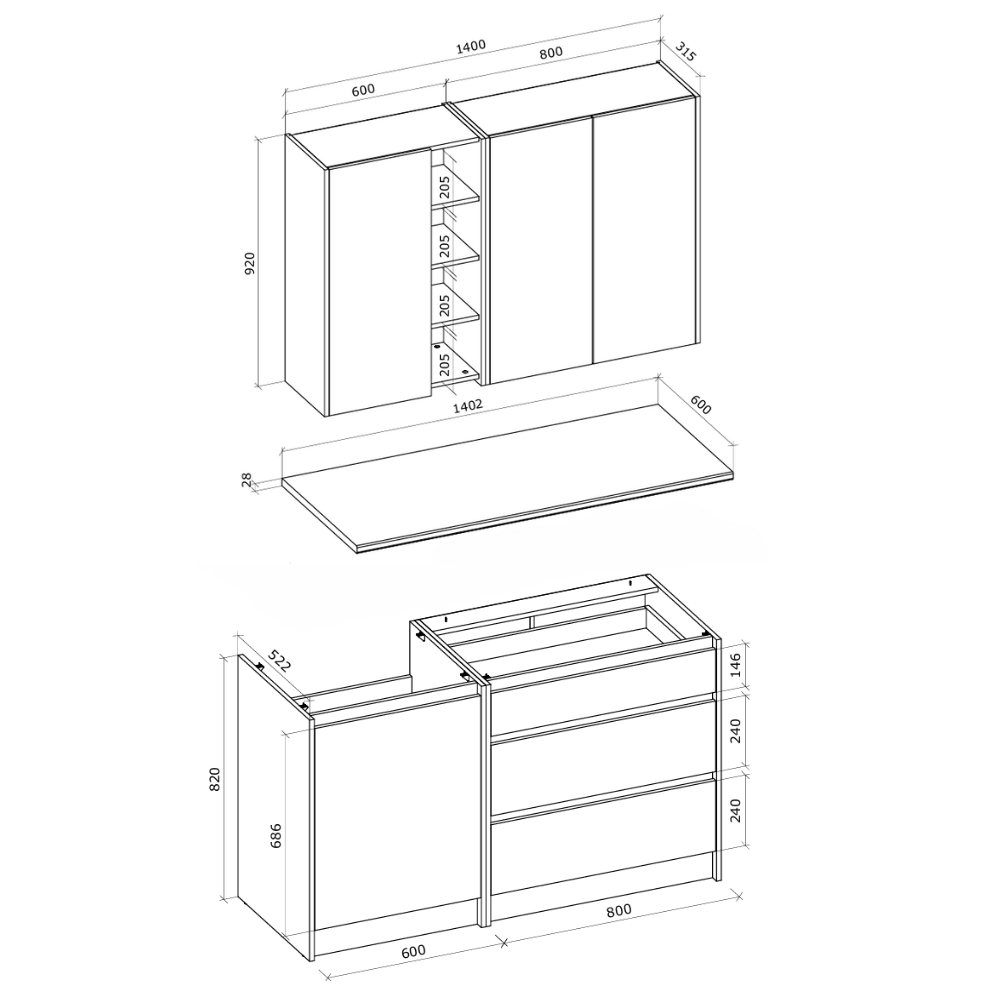 1400
600
800
315
920
205
205
205
205
1402
600
28
522
146
240
240
820
686
600
800