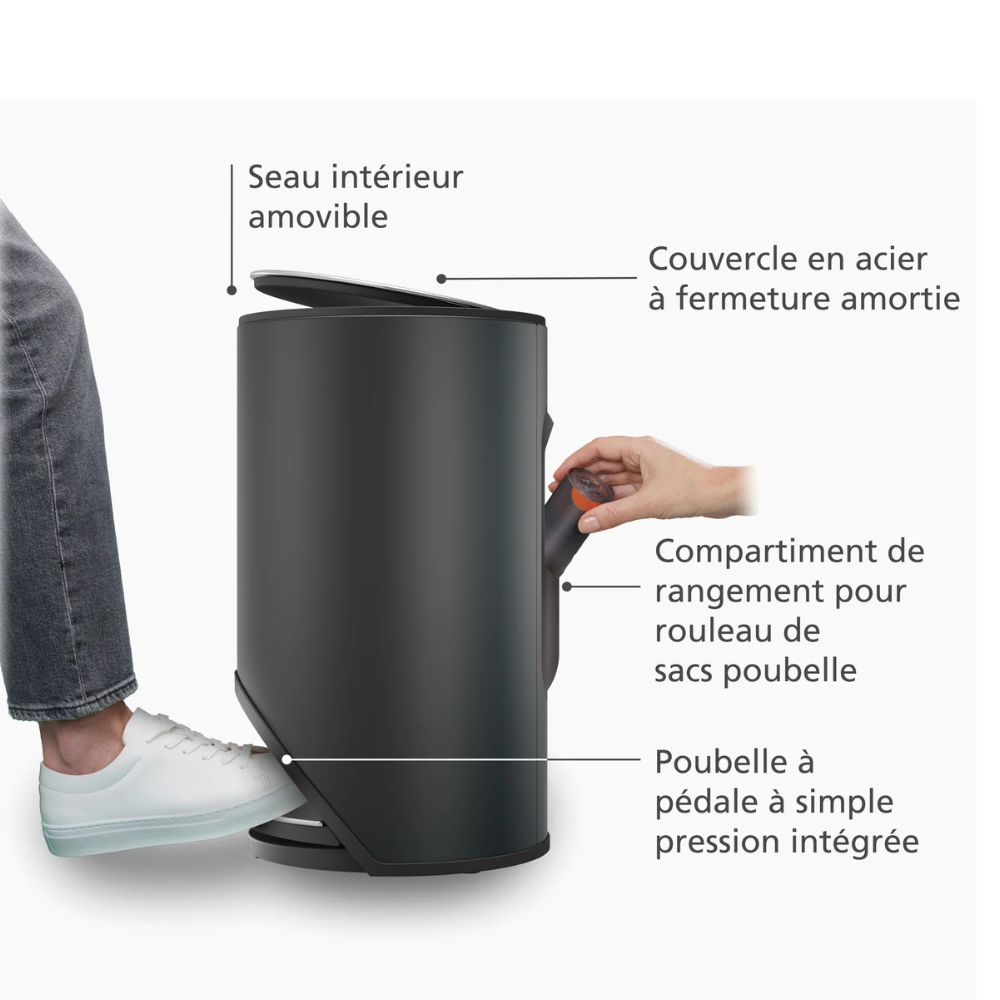 Seau intérieur amovible

Couvercle en acier à fermeture amortie

Compartiment de rangement pour rouleau de sacs poubelle

Poubelle à pédale à simple pression intégrée