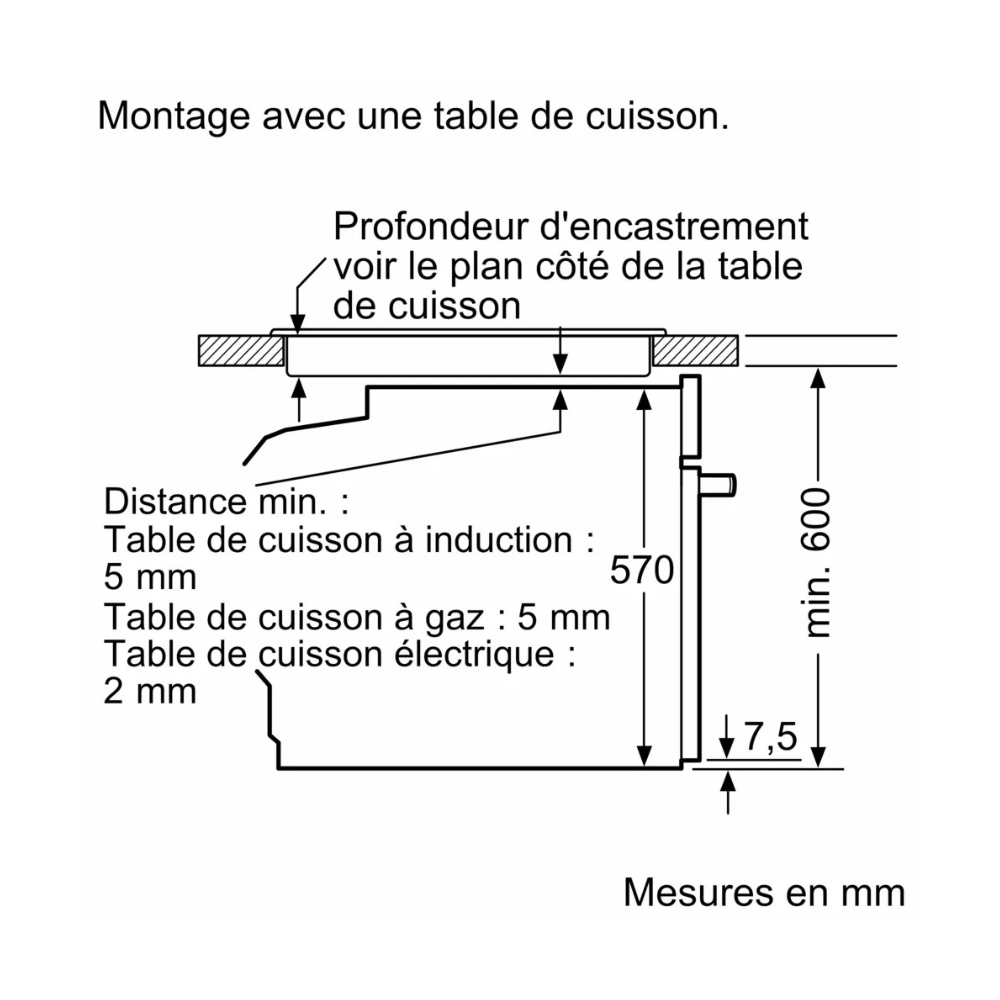 Montage avec une table de cuisson.

Profondeur d'encastrement voir le plan côté de la table de cuisson

Distance min. :
Table de cuisson à induction : 5 mm
Table de cuisson à gaz : 5 mm
Table de cuisson électrique : 2 mm

570

min. 600

7,5

Mesures en mm