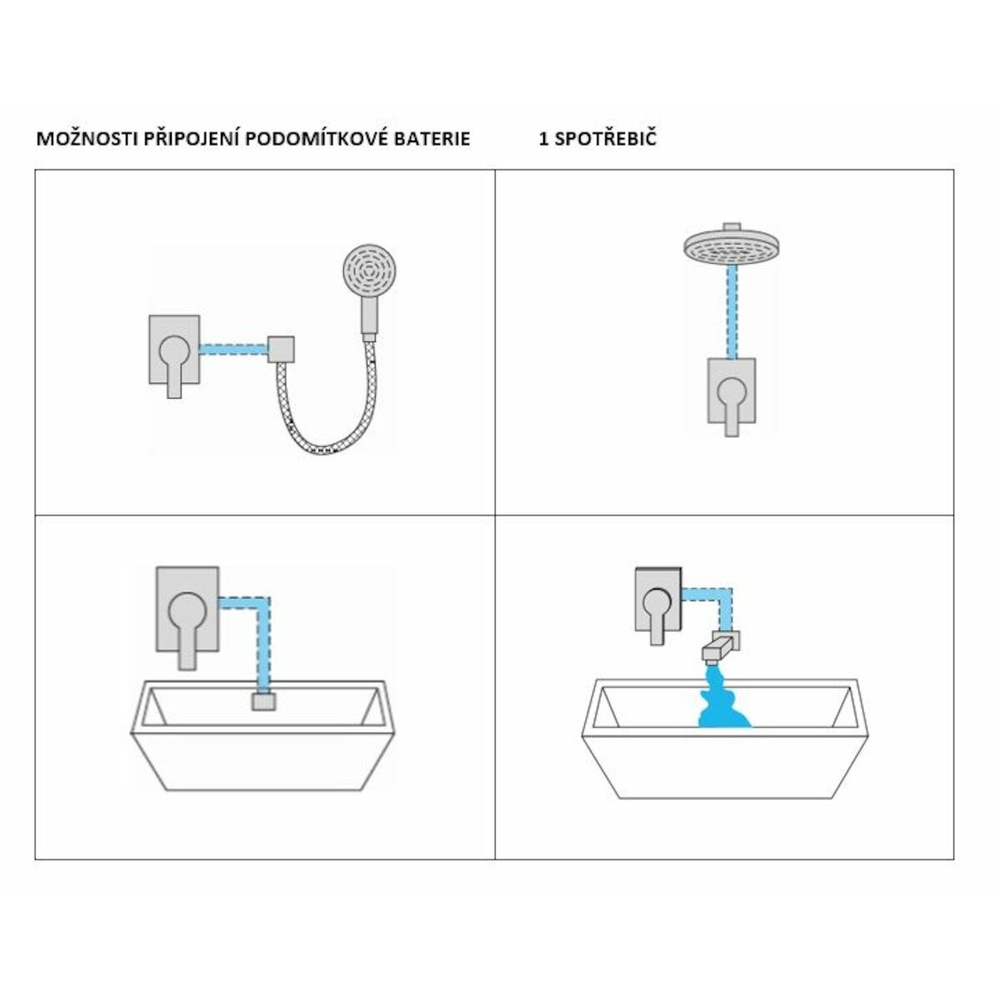 MOŽNOSTI PŘIPOJENÍ PODOMÍTKOVÉ BATERIE 1 SPOTŘEBIČ