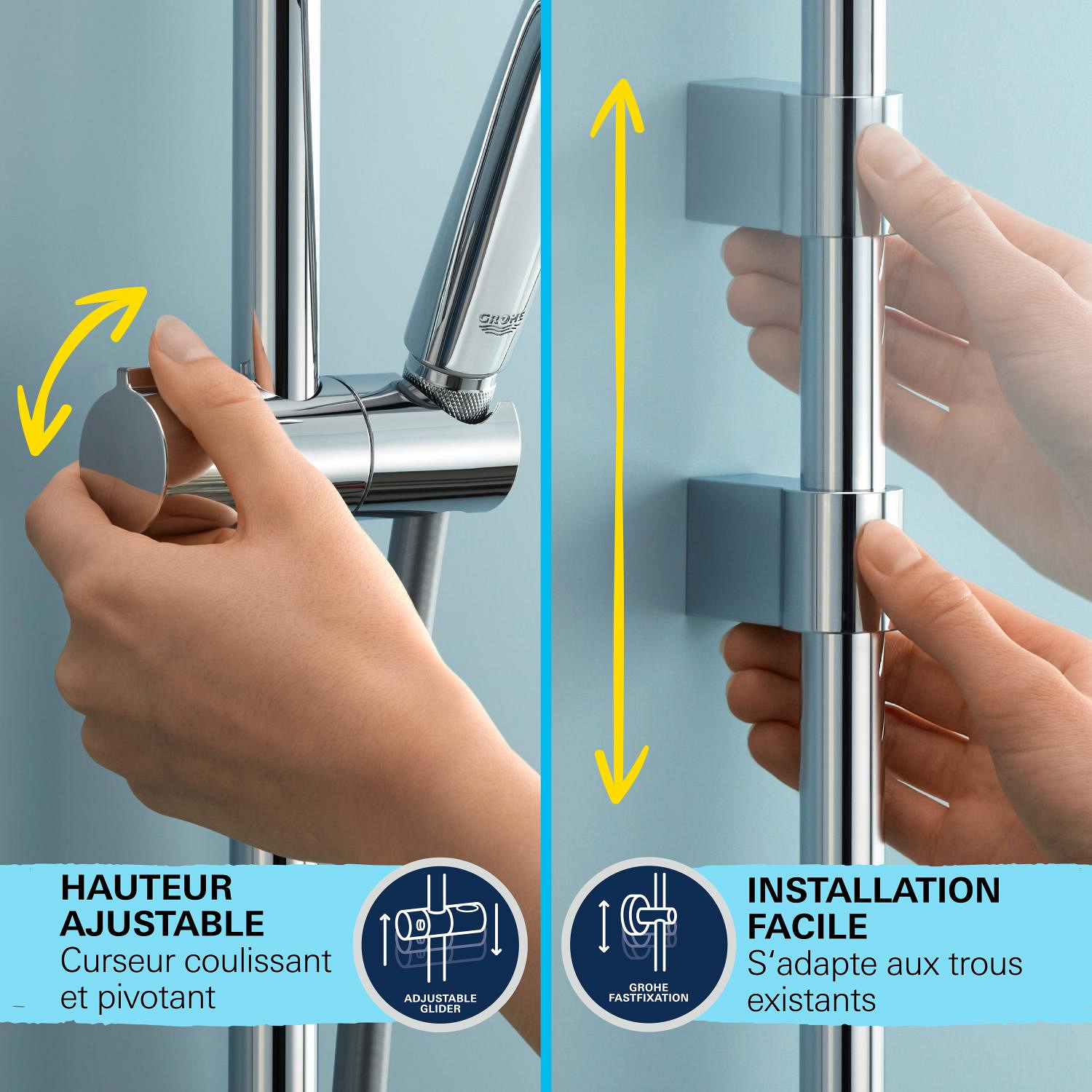 GROHE

HAUTEUR AJUSTABLE
Curseur coulissant et pivotant

ADJUSTABLE GLIDER

GROHE FASTFIXATION

INSTALLATION FACILE
S'adapte aux trous existants