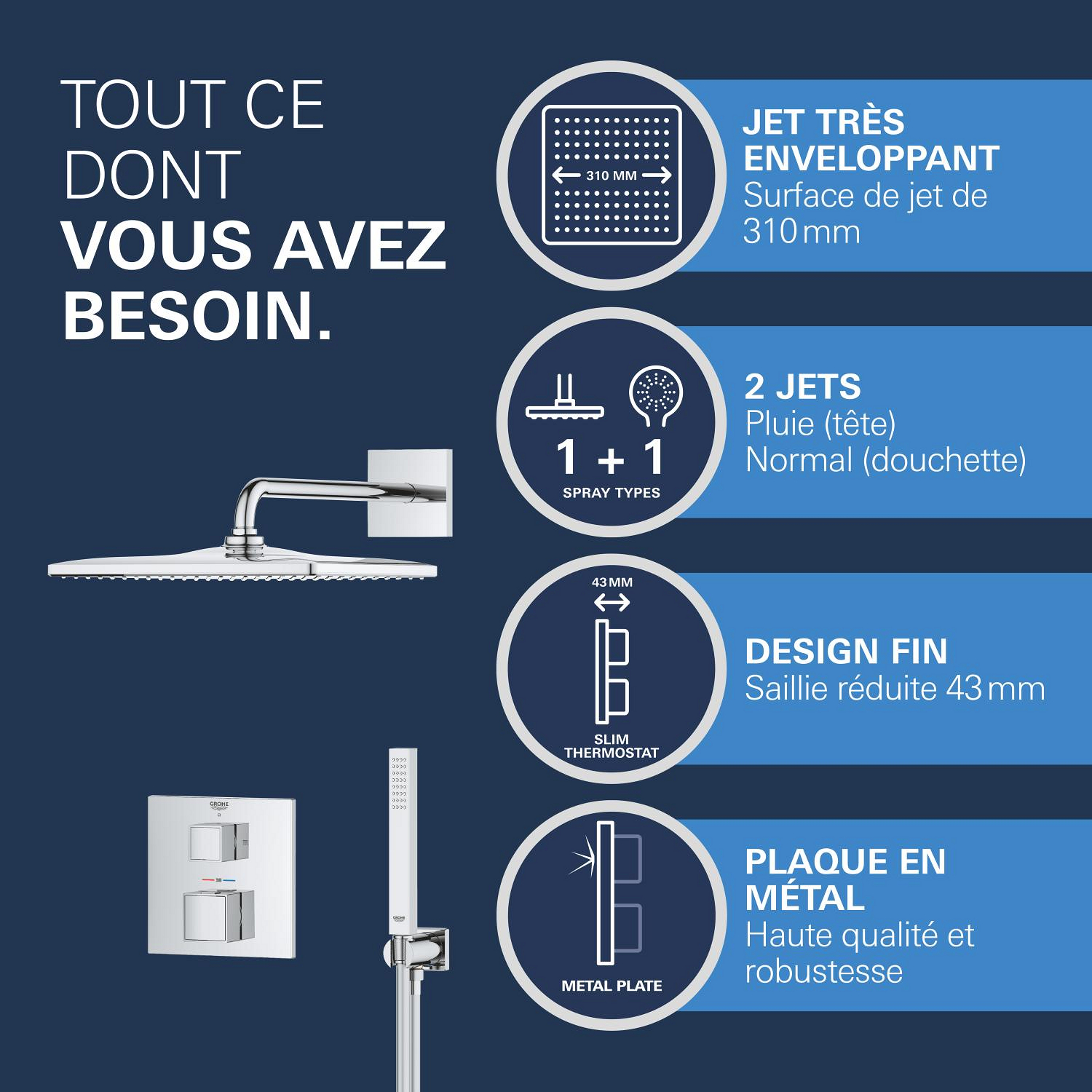 TOUT CE DONT VOUS AVEZ BESOIN.

310 MM

JET TRÈS ENVELOPPANT
Surface de jet de 310 mm

1 + 1
SPRAY TYPES

2 JETS
Pluie (tête)
Normal (douchette)

43 MM

SLIM THERMOSTAT

DESIGN FIN
Saillie réduite 43 mm

METAL PLATE

PLAQUE EN MÉTAL
Haute qualité et robustesse

GROHE

GROHE