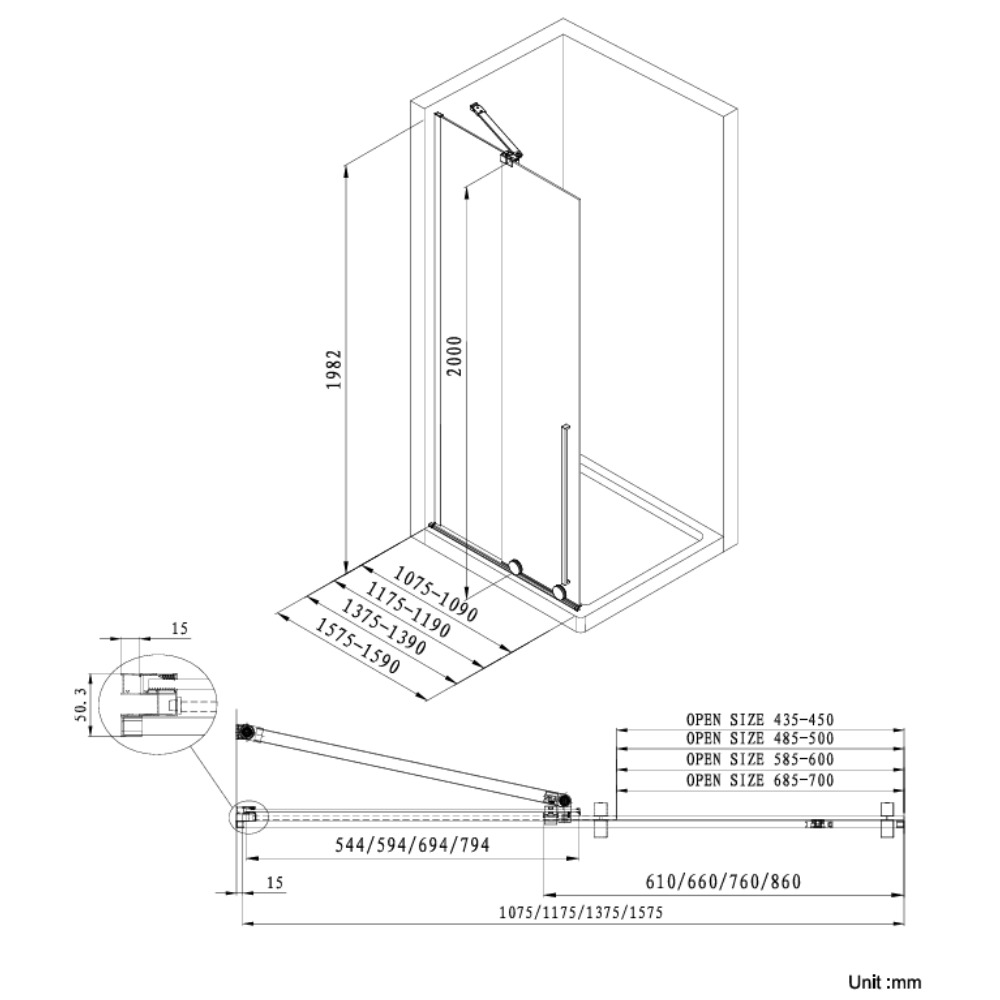 1982

2000

1075-1090

1175-1190

1375-1390

1575-1590

15

50.3

OPEN SIZE 435-450

OPEN SIZE 485-500

OPEN SIZE 585-600

OPEN SIZE 685-700

544/594/694/794

15

610/660/760/860

1075/1175/1375/1575

Unit :mm